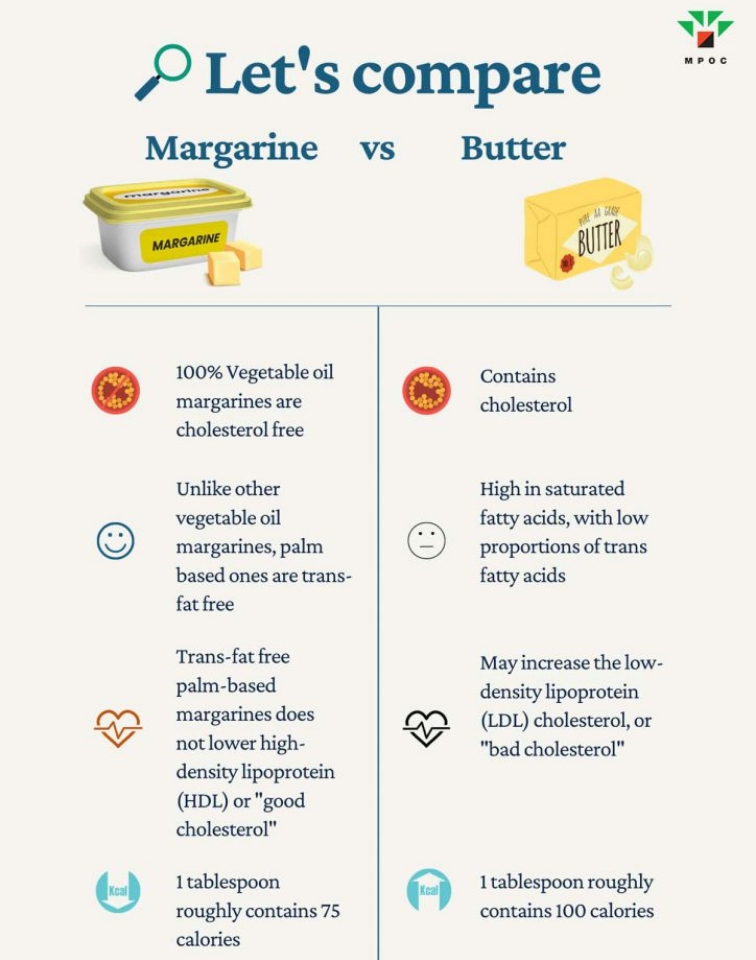 MPOC

Let's compare

Margarine vs Butter

margarine
MARGARINE

PURE AA GRADE
BUTTER

100% Vegetable oil margarines are cholesterol free

Unlike other vegetable oil margarines, palm based ones are trans-fat free

Trans-fat free palm-based margarines does not lower high-density lipoprotein (HDL) or "good cholesterol"

Kcal
1 tablespoon roughly contains 75 calories

Contains cholesterol

High in saturated fatty acids, with low proportions of trans fatty acids

May increase the low-density lipoprotein (LDL) cholesterol, or "bad cholesterol"

Kcal
1 tablespoon roughly contains 100 calories