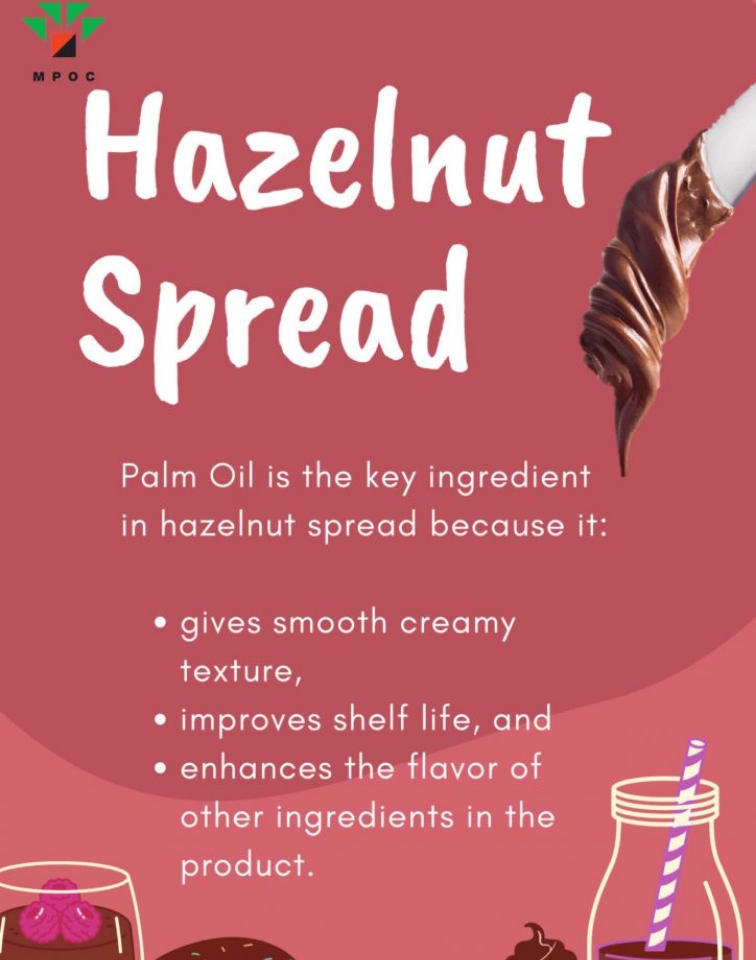 MPOC

Hazelnut Spread

Palm Oil is the key ingredient in hazelnut spread because it:

• gives smooth creamy texture,
• improves shelf life, and
• enhances the flavor of other ingredients in the product.