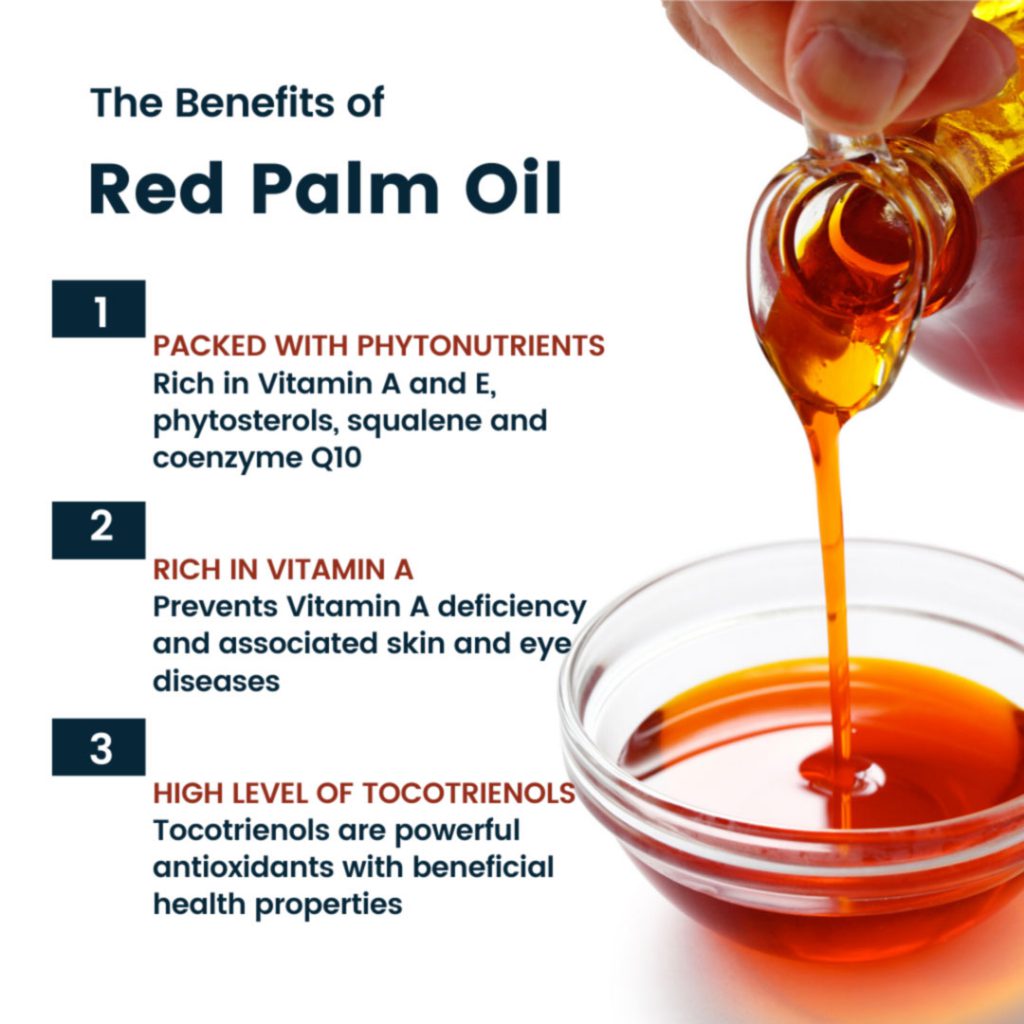 The Benefits of

Red Palm Oil

1

PACKED WITH PHYTONUTRIENTS
Rich in Vitamin A and E, phytosterols, squalene and coenzyme Q10

2

RICH IN VITAMIN A
Prevents Vitamin A deficiency and associated skin and eye diseases

3

HIGH LEVEL OF TOCOTRIENOLS
Tocotrienols are powerful antioxidants with beneficial health properties