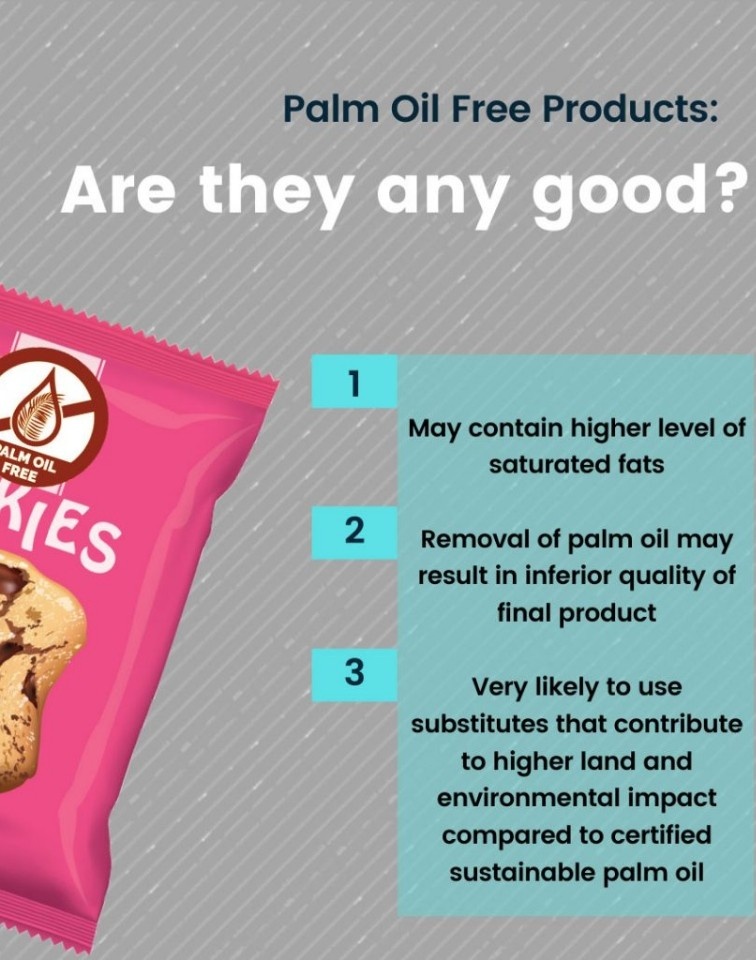 Palm Oil Free Products:

Are they any good?

ALM OIL FREE

KIES

1

May contain higher level of saturated fats

2

Removal of palm oil may result in inferior quality of final product

3

Very likely to use substitutes that contribute to higher land and environmental impact compared to certified sustainable palm oil